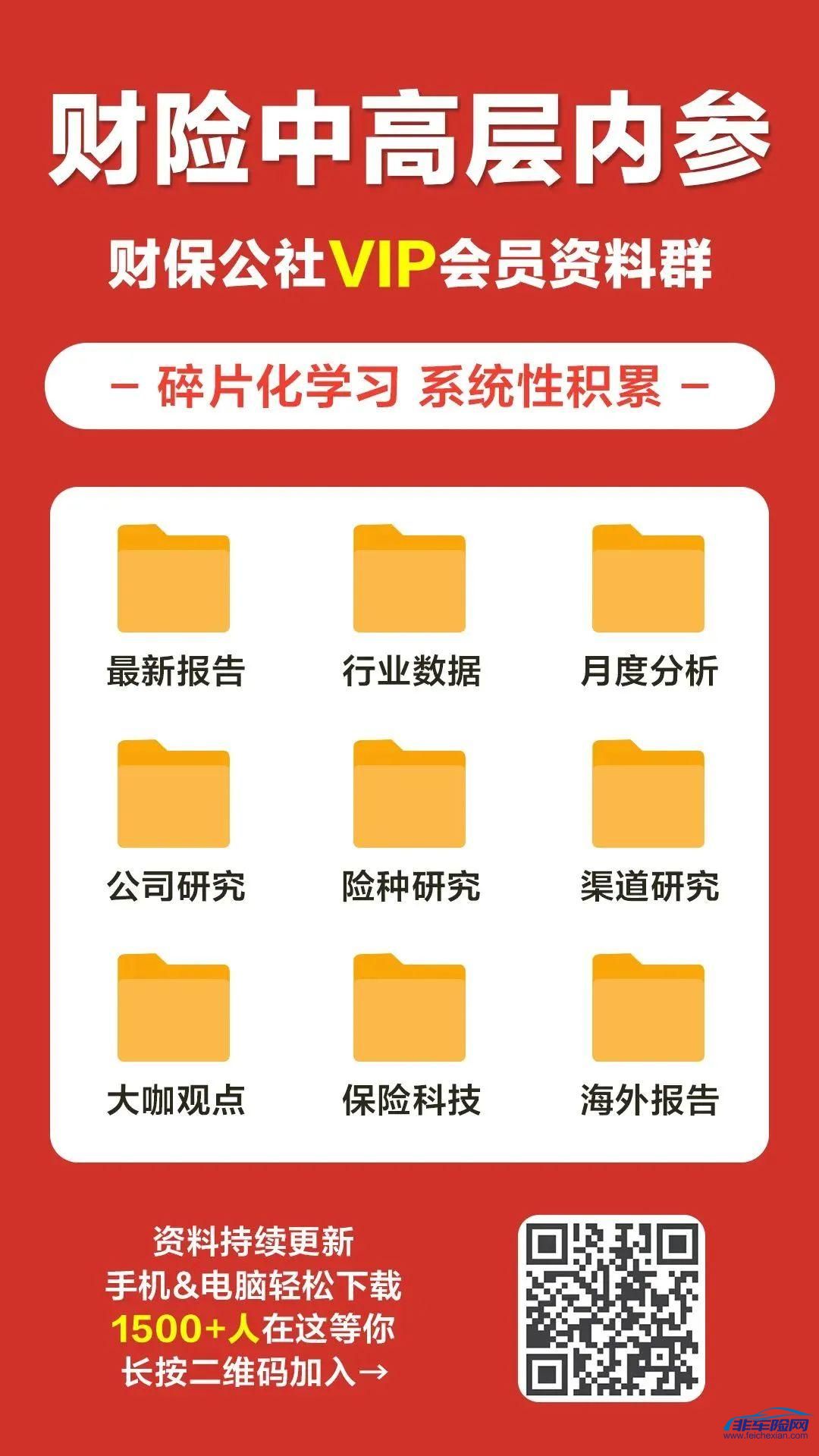 财险中高层内参

财保公社VIP会员资料群

- 碎片化学习 系统性积累 -

最新报告 行业数据 月度分析

公司研究 险种研究 渠道研究

大咖观点 保险科技 海外报告

资料持续更新
手机&电脑轻松下载
1500+人在这等你
长按二维码加入→

非车险网
www.feichexian.com